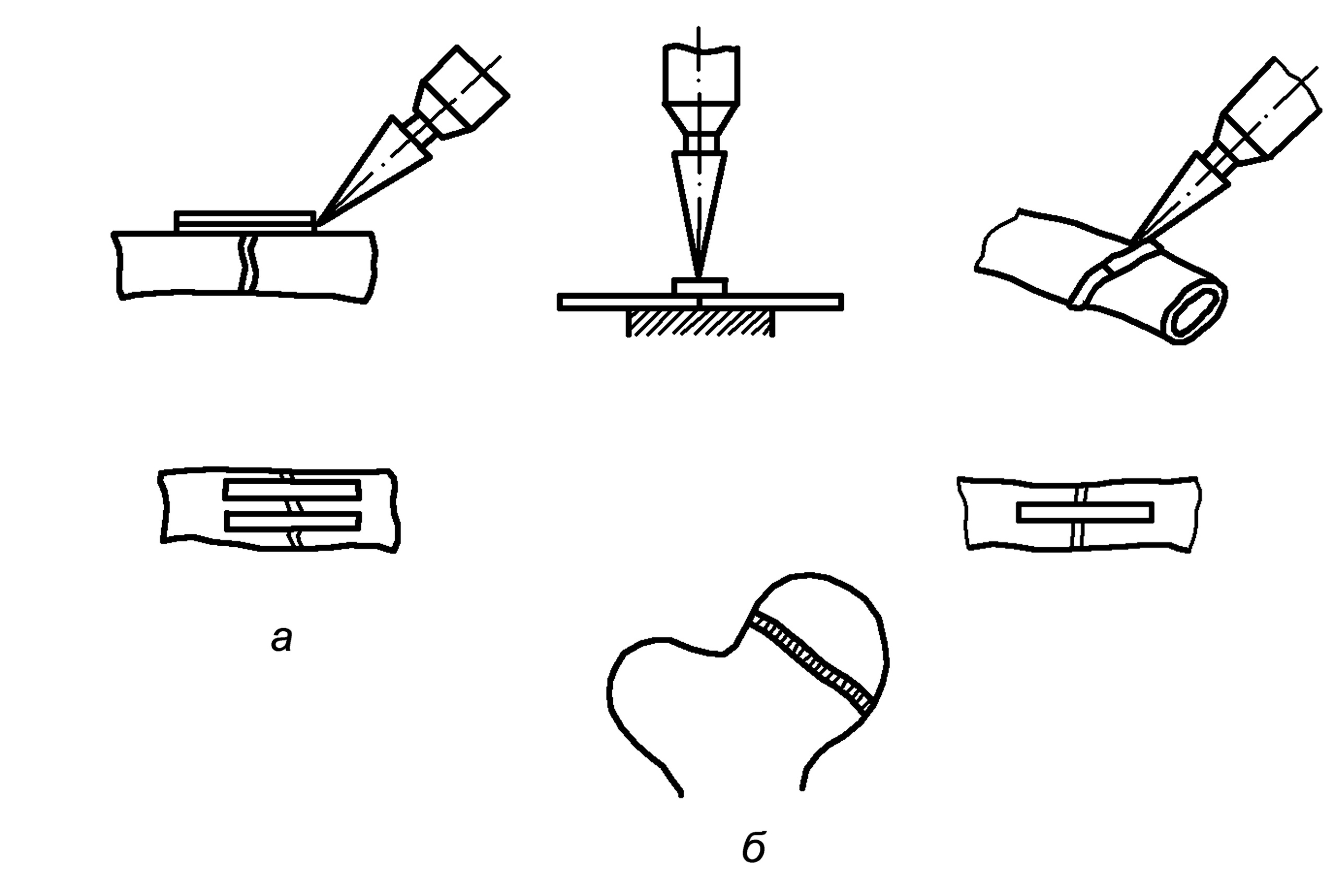 а

б