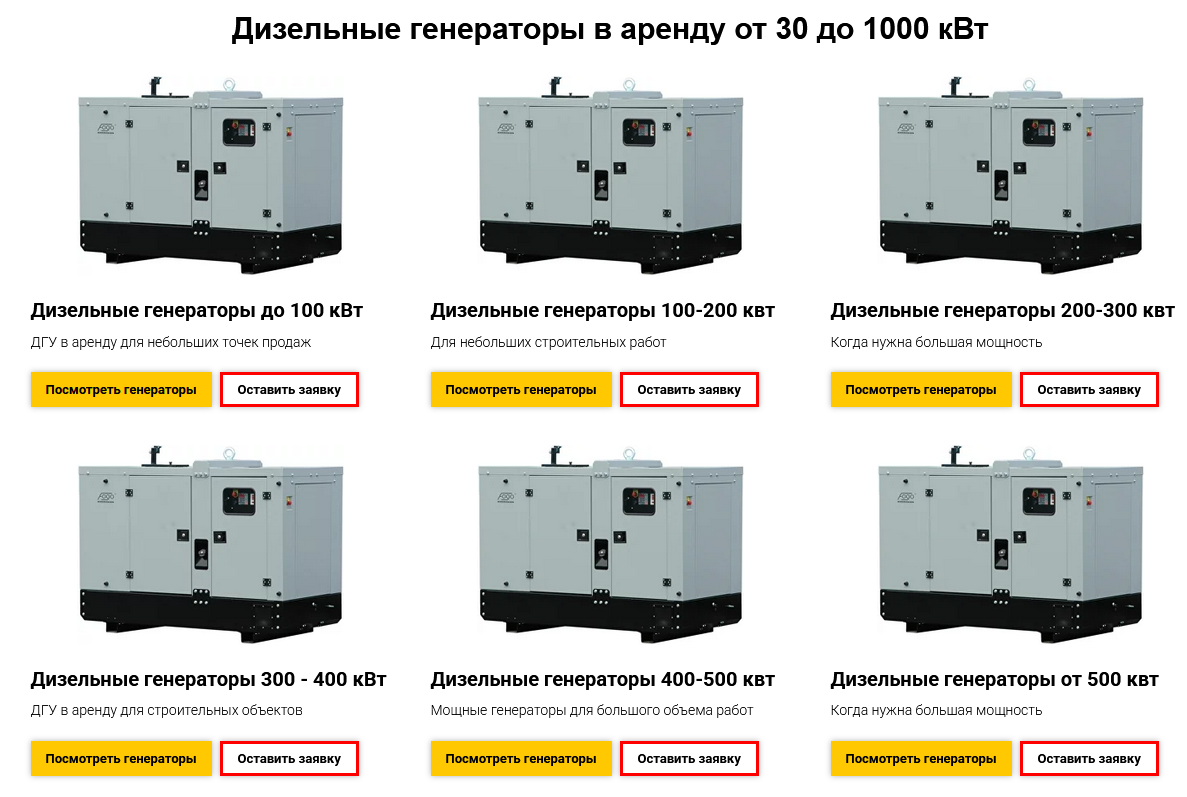 Дизельные генераторы в аренду от 30 до 1000 кВт

Дизельные генераторы до 100 кВт
ДГУ в аренду для небольших точек продаж
Посмотреть генераторы
Оставить заявку

Дизельные генераторы 100-200 квт
Для небольших строительных работ
Посмотреть генераторы
Оставить заявку

Дизельные генераторы 200-300 квт
Когда нужна большая мощность
Посмотреть генераторы
Оставить заявку

Дизельные генераторы 300 - 400 кВт
ДГУ в аренду для строительных объектов
Посмотреть генераторы
Оставить заявку

Дизельные генераторы 400-500 квт
Мощные генераторы для большого объема работ
Посмотреть генераторы
Оставить заявку

Дизельные генераторы от 500 квт
Когда нужна большая мощность
Посмотреть генераторы
Оставить заявку