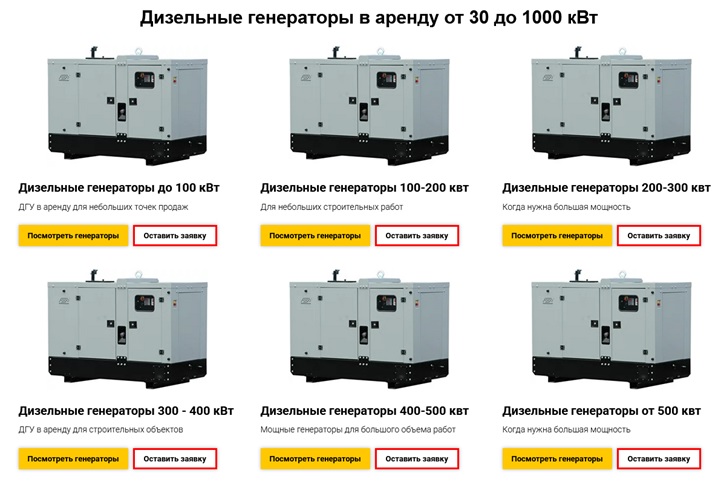 Дизельные генераторы в аренду от 30 до 1000 кВт

Дизельные генераторы до 100 кВт
ДГУ в аренду для небольших точек продаж
Посмотреть генераторы
Оставить заявку

Дизельные генераторы 100-200 квт
Для небольших строительных работ
Посмотреть генераторы
Оставить заявку

Дизельные генераторы 200-300 квт
Когда нужна большая мощность
Посмотреть генераторы
Оставить заявку

Дизельные генераторы 300 - 400 кВт
ДГУ в аренду для строительных объектов
Посмотреть генераторы
Оставить заявку

Дизельные генераторы 400-500 квт
Мощные генераторы для большого объема работ
Посмотреть генераторы
Оставить заявку

Дизельные генераторы от 500 квт
Когда нужна большая мощность
Посмотреть генераторы
Оставить заявку